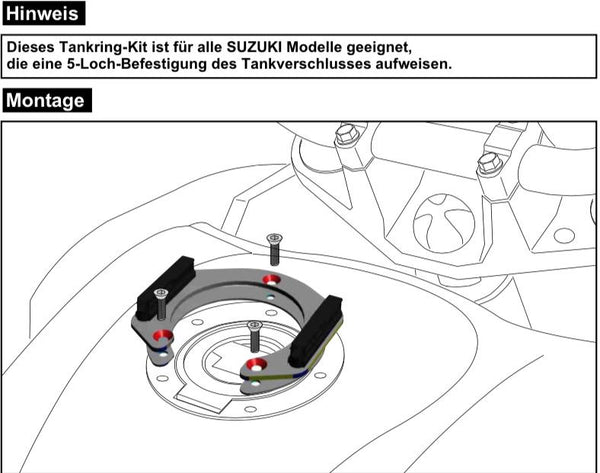 Hinweis

Dieses Tankring-Kit ist für alle SUZUKI Modelle geeignet, die eine 5-Loch-Befestigung des Tankverschlusses aufweisen.

Montage